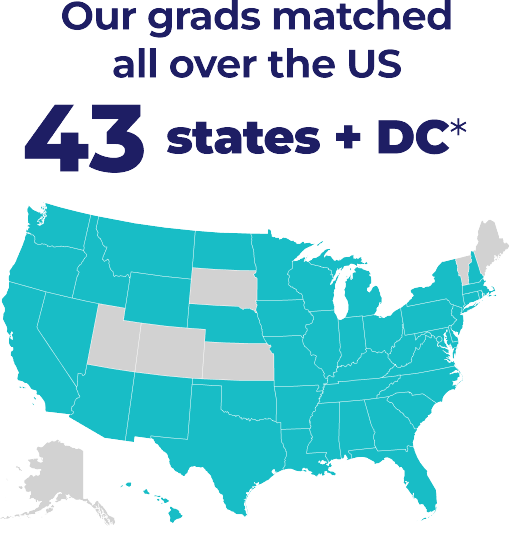 Our grads matched all over the US

43 states + DC*